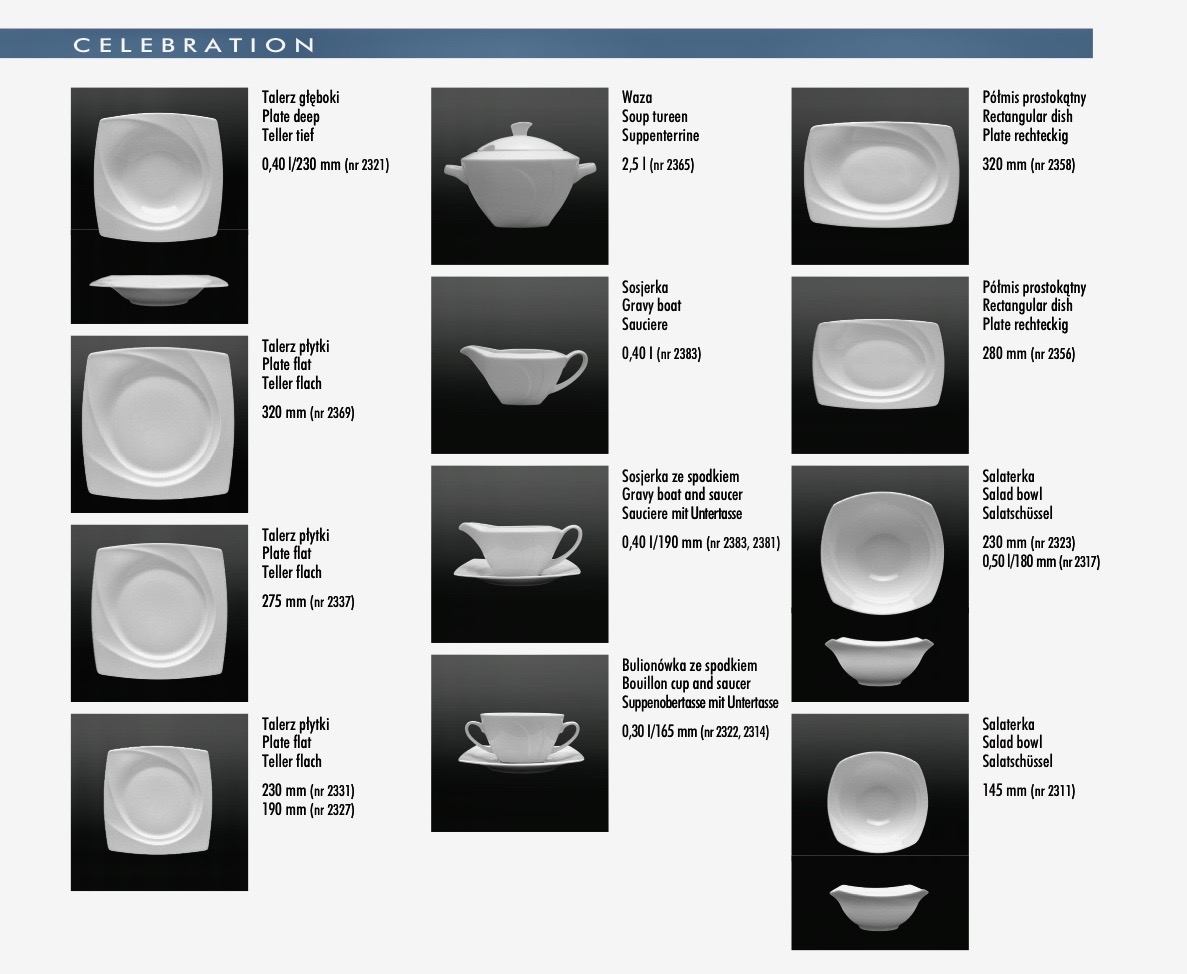 CELEBRATION

Talerz głęboki
Plate deep
Teller tief

0,40 l/230 mm (nr 2321)

Talerz płytki
Plate flat
Teller flach

320 mm (nr 2369)

Talerz płytki
Plate flat
Teller flach

275 mm (nr 2337)

Talerz płytki
Plate flat
Teller flach

230 mm (nr 2331)
190 mm (nr 2327)

Waza
Soup tureen
Suppenterrine

2,5 l (nr 2365)

Sosjerka
Gravy boat
Sauciere

0,40 l (nr 2383)

Sosjerka ze spodkiem
Gravy boat and saucer
Sauciere mit Untertasse

0,40 l/190 mm (nr 2383, 2381)

Bulionówka ze spodkiem
Bouillon cup and saucer
Suppenobertasse mit Untertasse

0,30 l/165 mm (nr 2322, 2314)

Półmis prostokątny
Rectangular dish
Plate rechteckig

320 mm (nr 2358)

Półmis prostokątny
Rectangular dish
Plate rechteckig

280 mm (nr 2356)

Salaterka
Salad bowl
Salatschüssel

230 mm (nr 2323)
0,50 l/180 mm (nr 2317)

Salaterka
Salad bowl
Salatschüssel

145 mm (nr 2311)